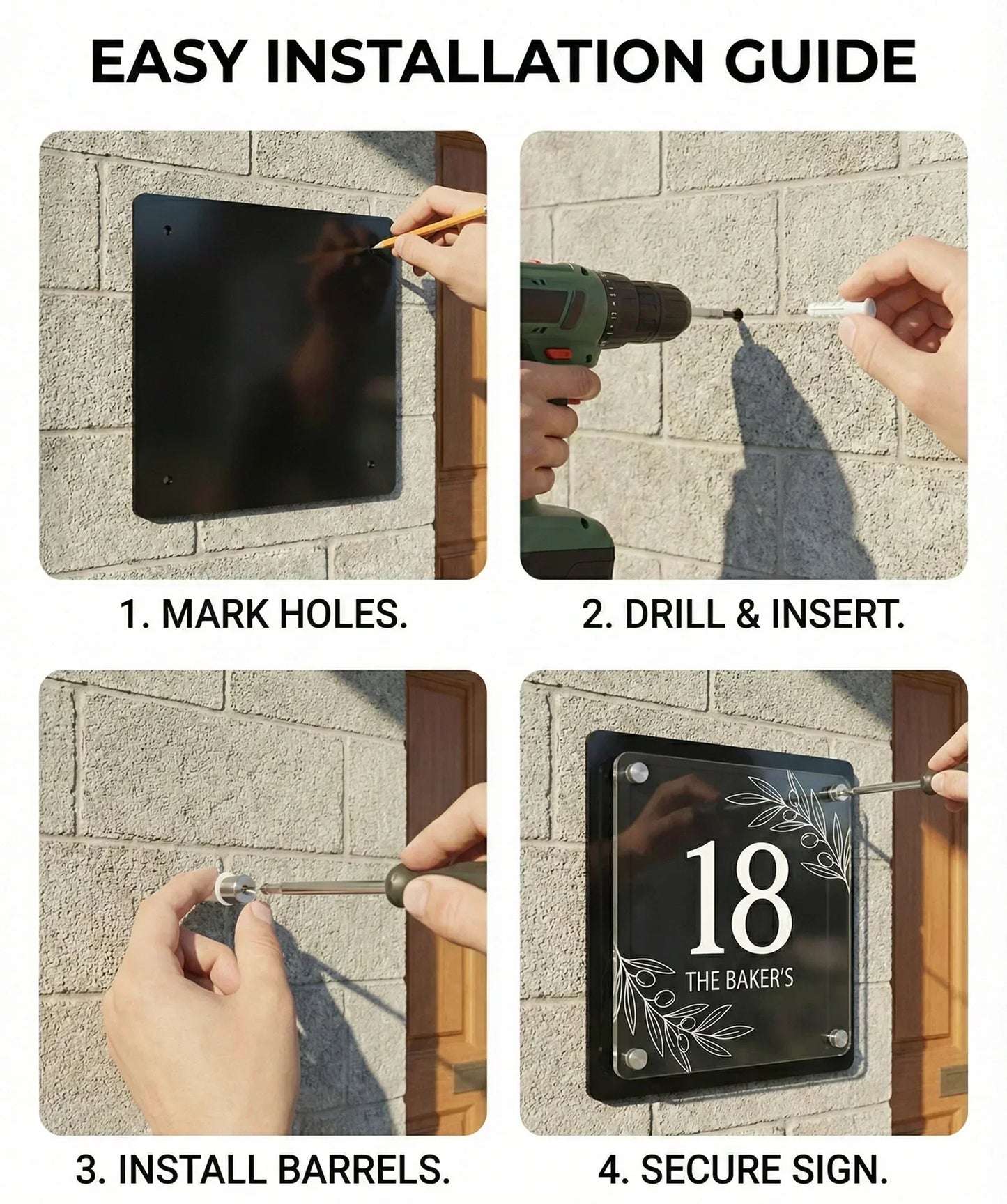 EASY INSTALLATION GUIDE

1. MARK HOLES.

2. DRILL & INSERT.

3. INSTALL BARRELS.

18
THE BAKER'S

4. SECURE SIGN.